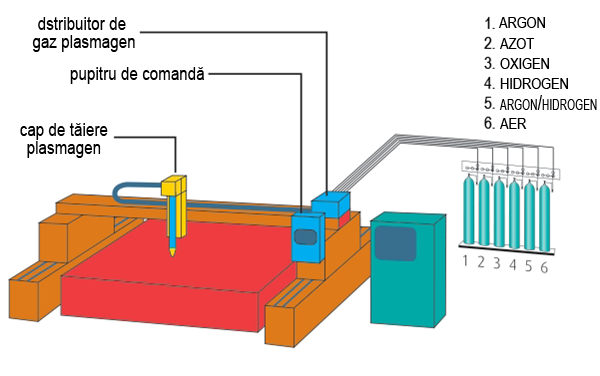 dstribuitor de gaz plasmagen

pupitru de comandă

cap de tăiere plasmagen

1. ARGON
2. AZOT
3. OXIGEN
4. HIDROGEN
5. ARGON/HIDROGEN
6. AER

1 2 3 4 5 6